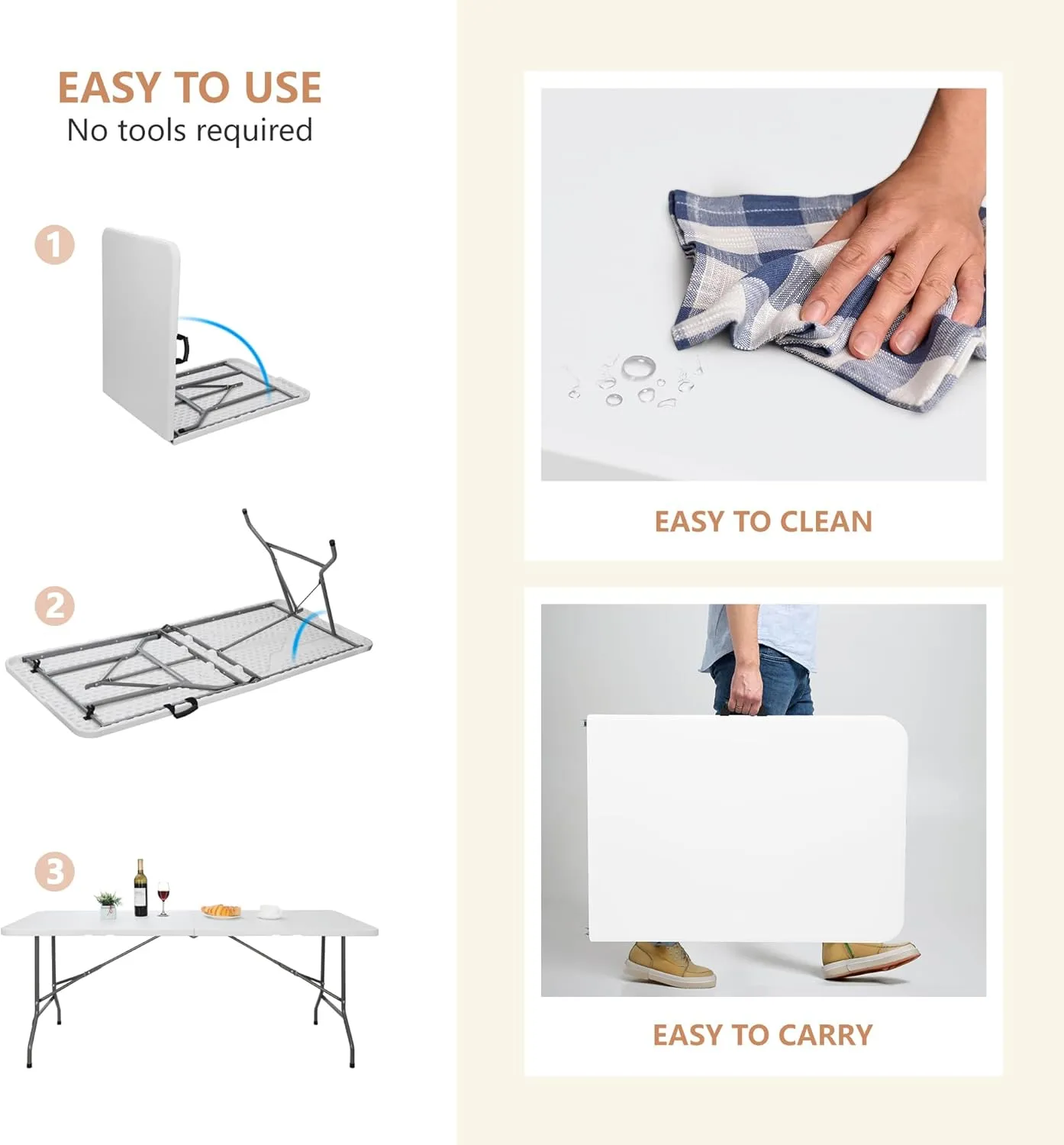 EASY TO USE
No tools required

1

2

3

EASY TO CLEAN

EASY TO CARRY