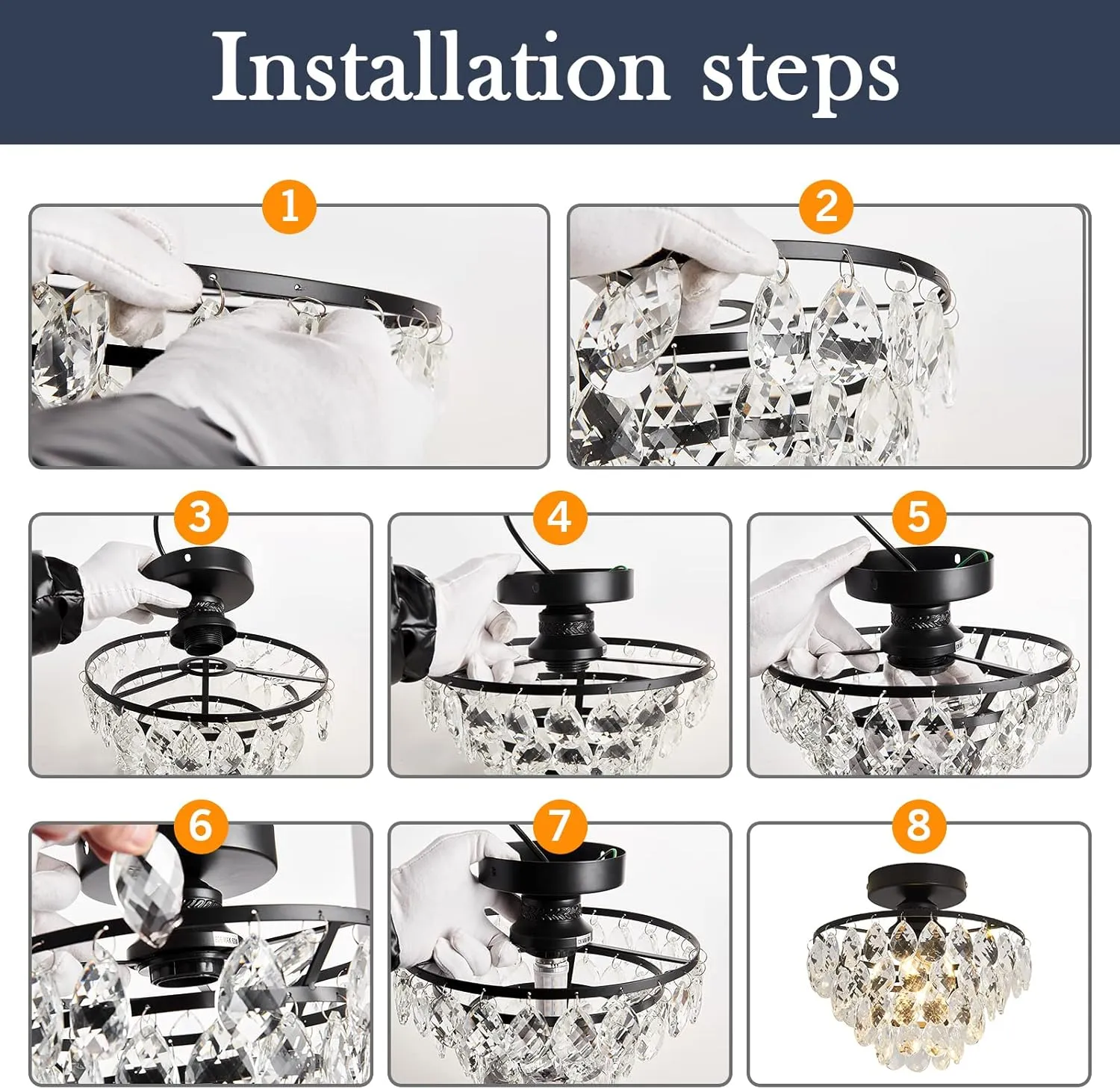 Installation steps

1

2

3

4

5

6

7

8