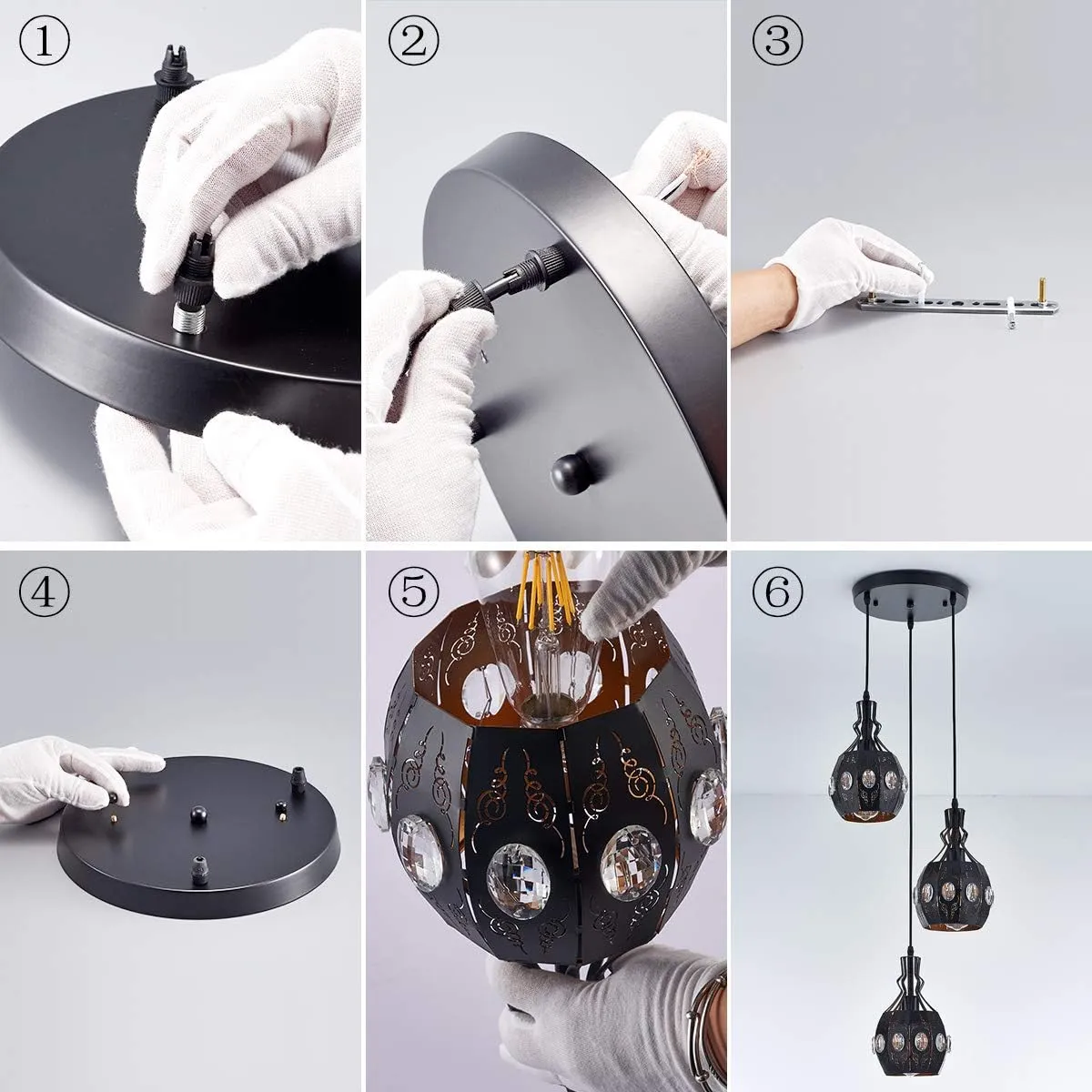 ①

②

③

④

⑤

⑥