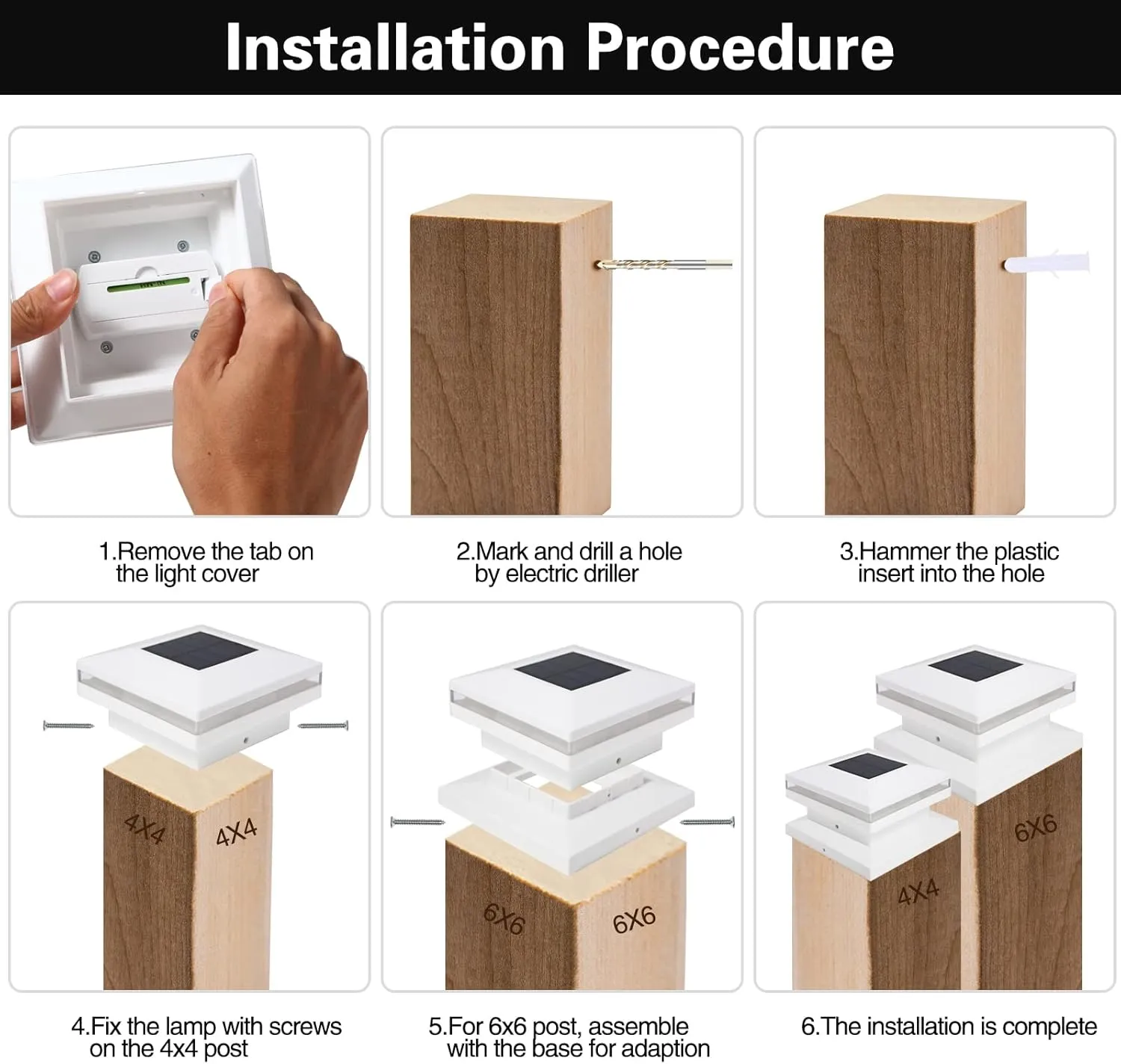 Installation Procedure

1.Remove the tab on the light cover

2.Mark and drill a hole by electric driller

3.Hammer the plastic insert into the hole

4X4 4X4

4.Fix the lamp with screws on the 4x4 post

6X6 6X6

5.For 6x6 post, assemble with the base for adaption

4X4 6X6

6.The installation is complete