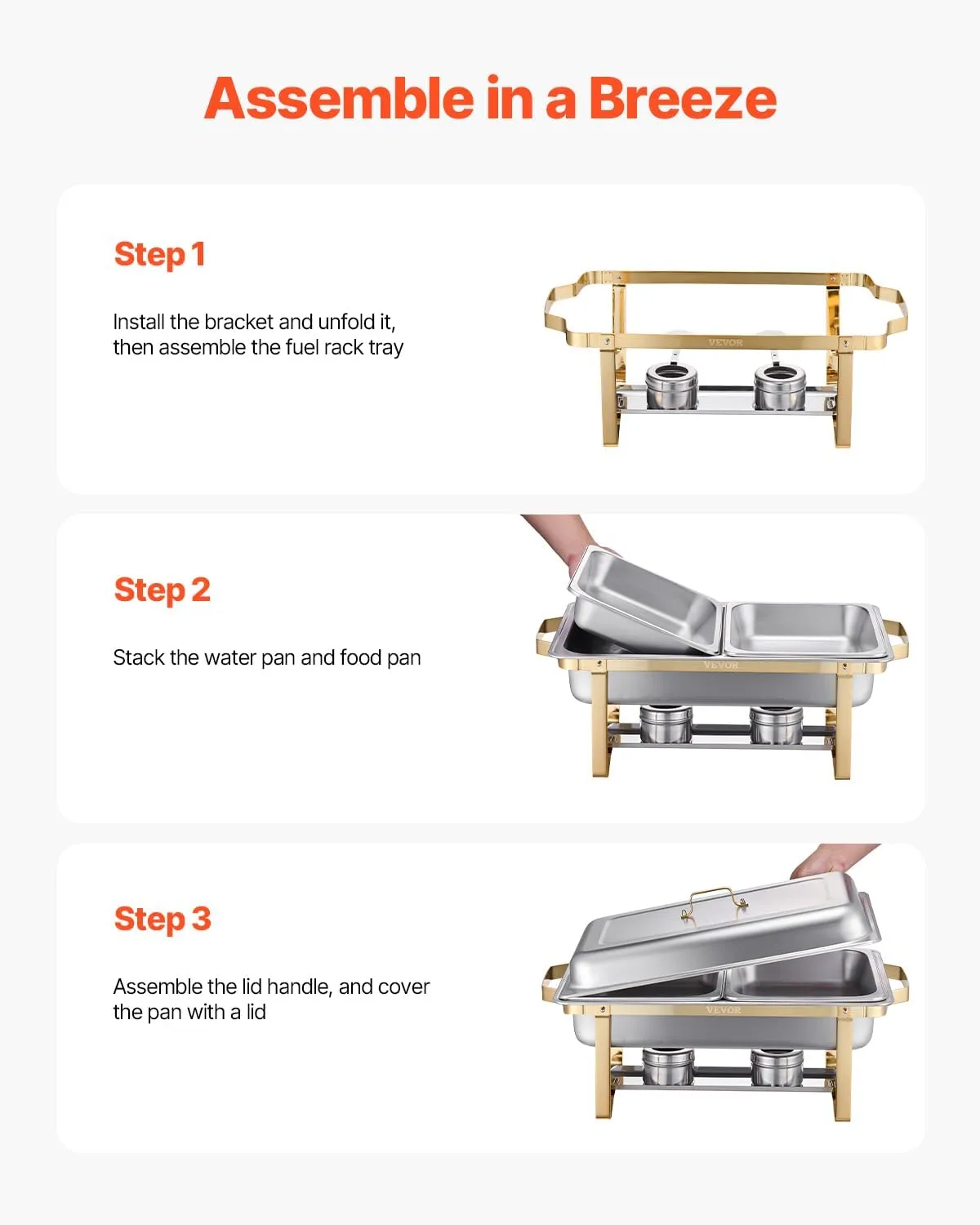 Assemble in a Breeze

Step 1

Install the bracket and unfold it, then assemble the fuel rack tray

VEVOR

Step 2

Stack the water pan and food pan

VEVOR

Step 3

Assemble the lid handle, and cover the pan with a lid

VEVOR