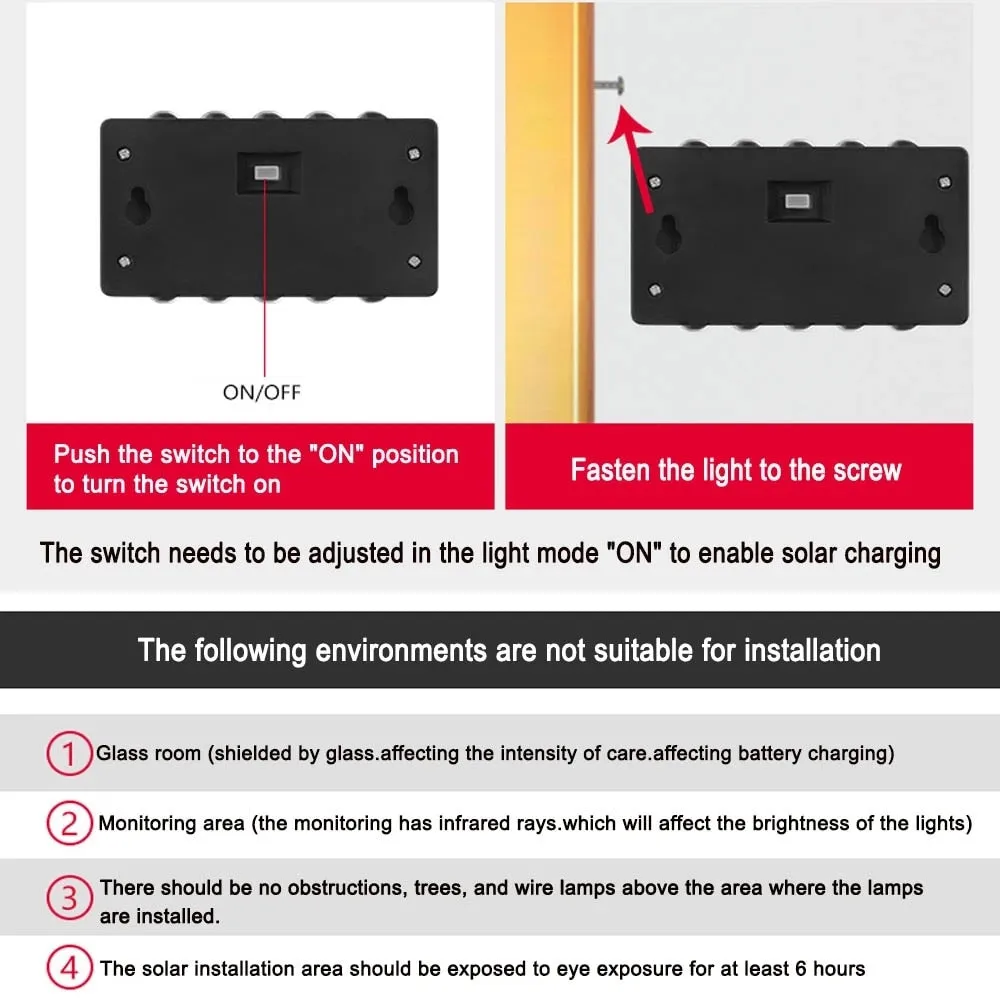 ON/OFF

Push the switch to the "ON" position to turn the switch on

Fasten the light to the screw

The switch needs to be adjusted in the light mode "ON" to enable solar charging

The following environments are not suitable for installation

1 Glass room (shielded by glass.affecting the intensity of care.affecting battery charging)

2 Monitoring area (the monitoring has infrared rays.which will affect the brightness of the lights)

3 There should be no obstructions, trees, and wire lamps above the area where the lamps are installed.

4 The solar installation area should be exposed to eye exposure for at least 6 hours