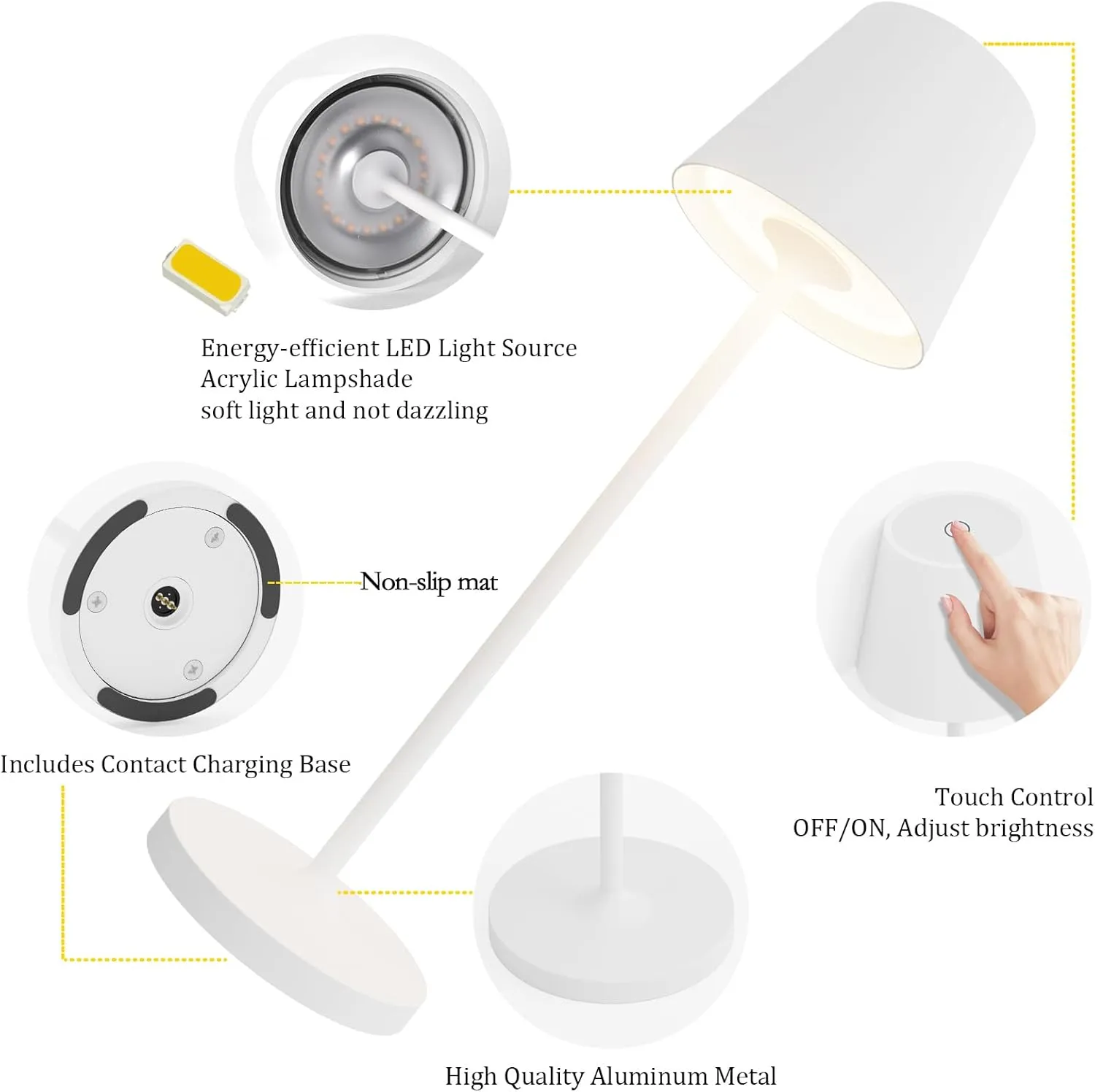 Energy-efficient LED Light Source
Acrylic Lampshade
soft light and not dazzling

Non-slip mat

Includes Contact Charging Base

Touch Control
OFF/ON, Adjust brightness

High Quality Aluminum Metal