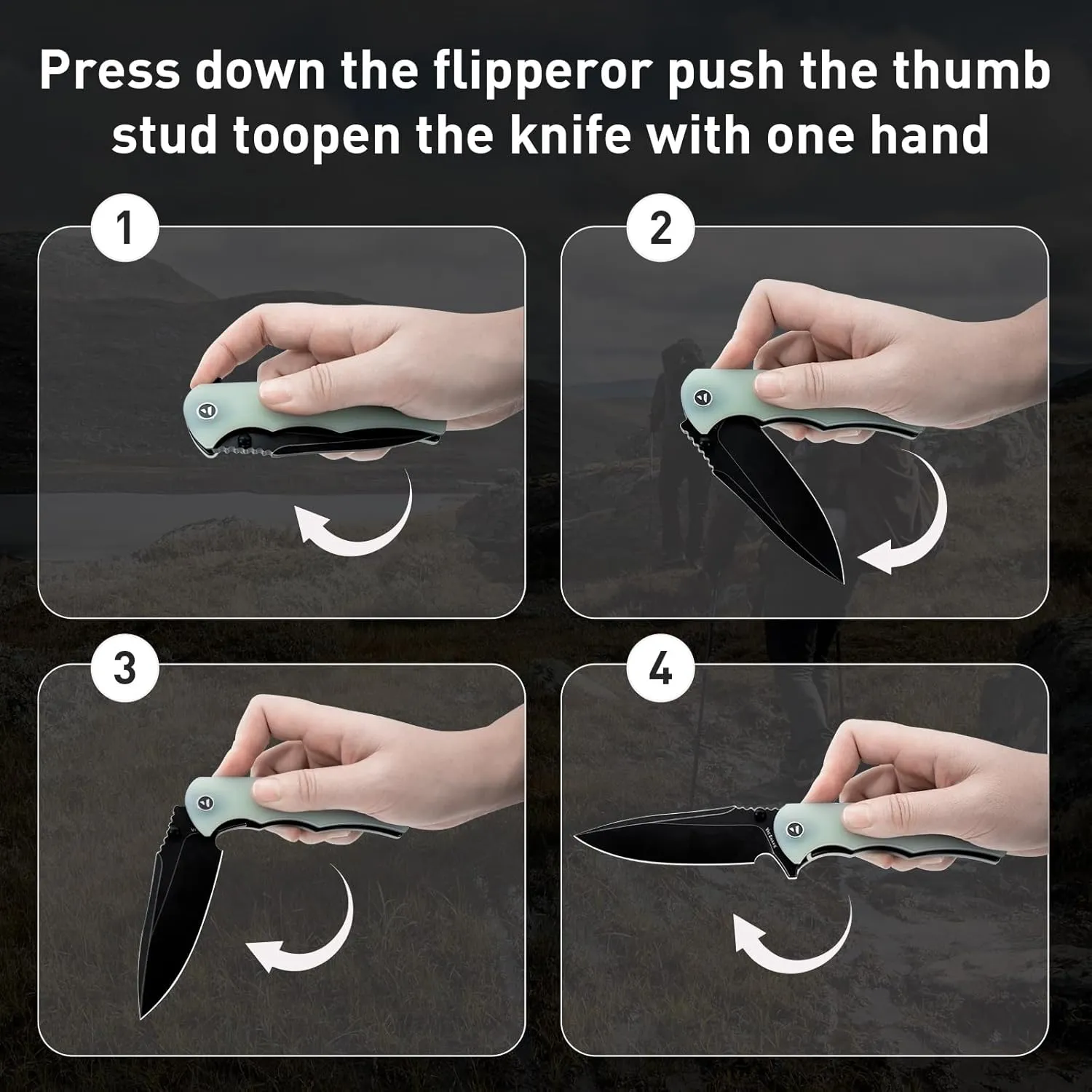 Press down the flipperor push the thumb stud toopen the knife with one hand

1

2

3

4