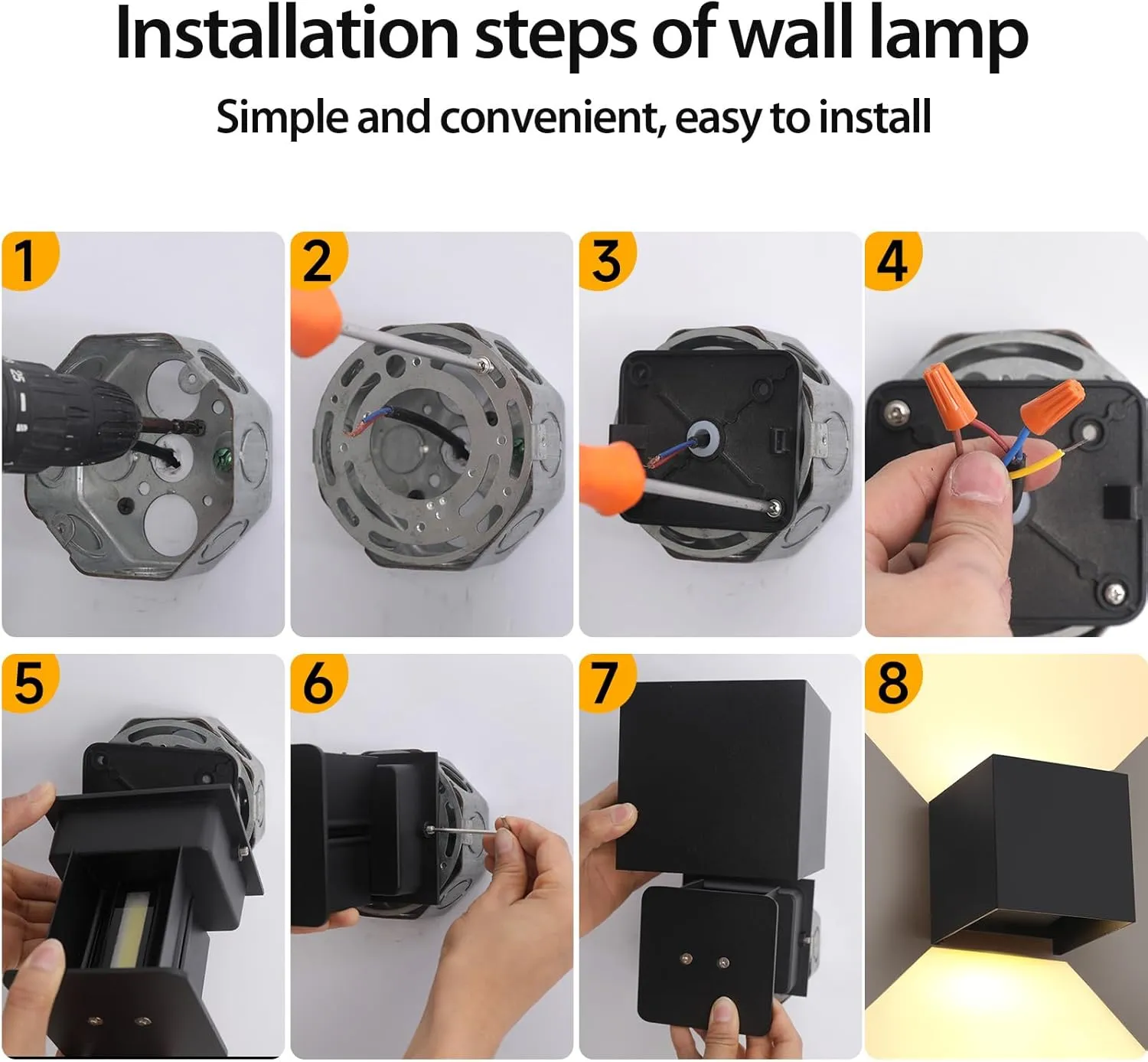 Installation steps of wall lamp

Simple and convenient, easy to install

1

2

3

4

5

6

7

8