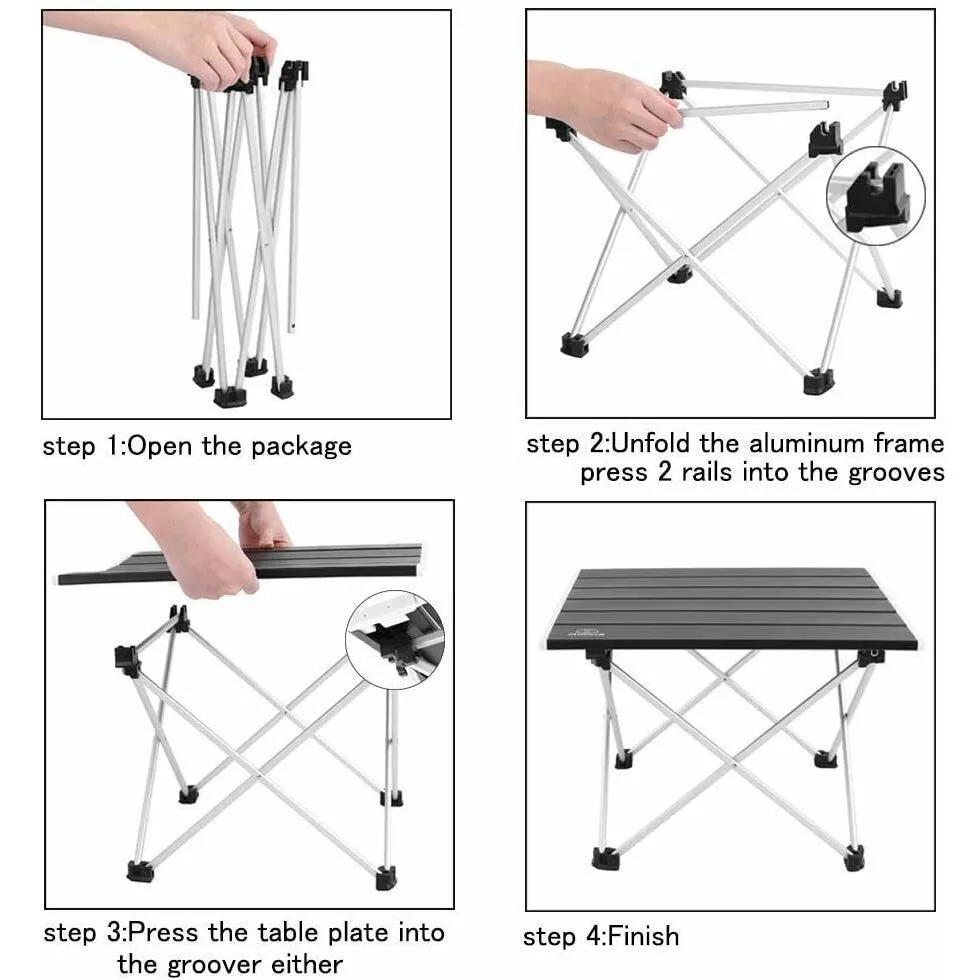 step 1:Open the package

step 2:Unfold the aluminum frame press 2 rails into the grooves

step 3:Press the table plate into the groover either

step 4:Finish