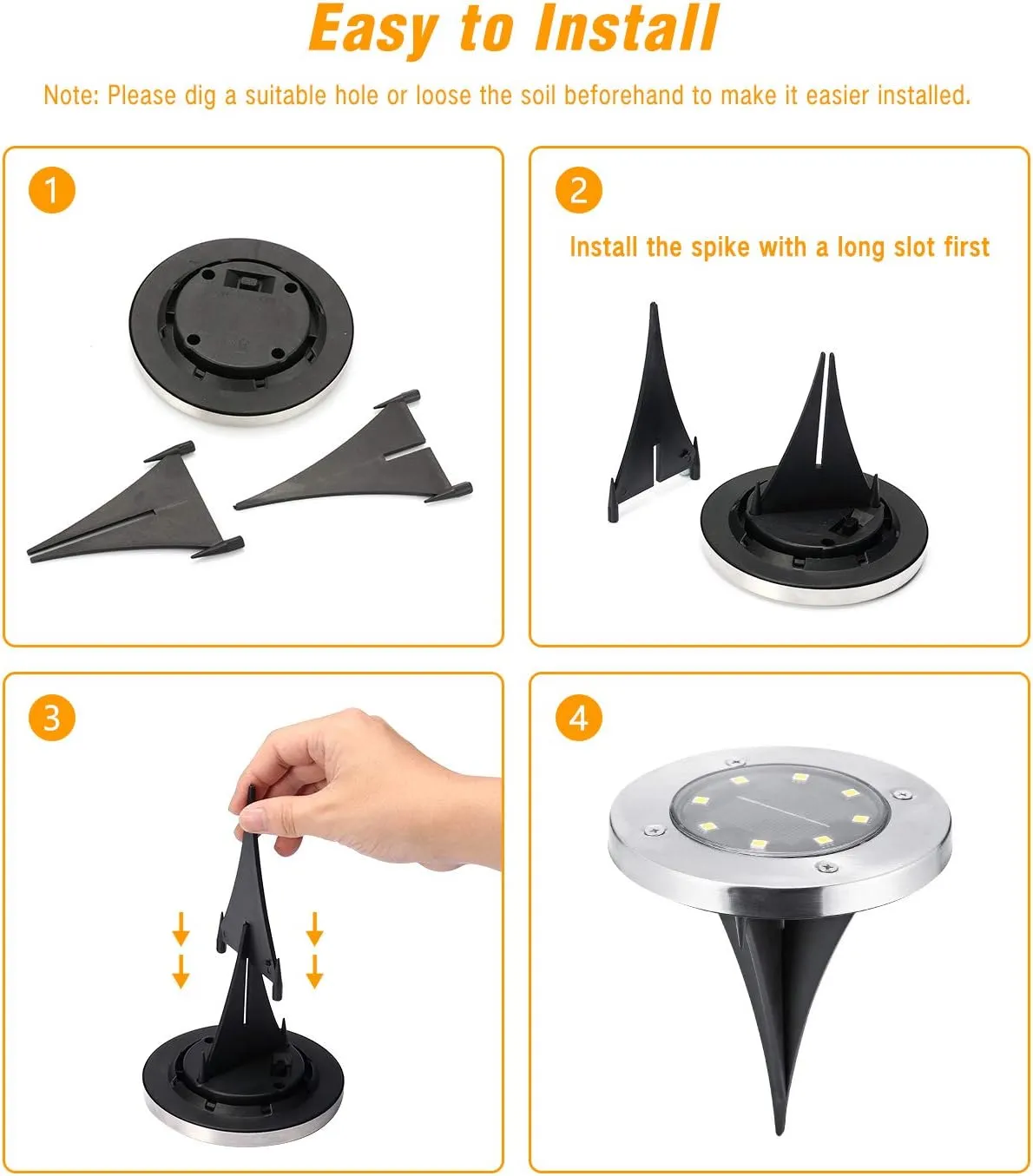 Easy to Install

Note: Please dig a suitable hole or loose the soil beforehand to make it easier installed.

1

2

Install the spike with a long slot first

3

4