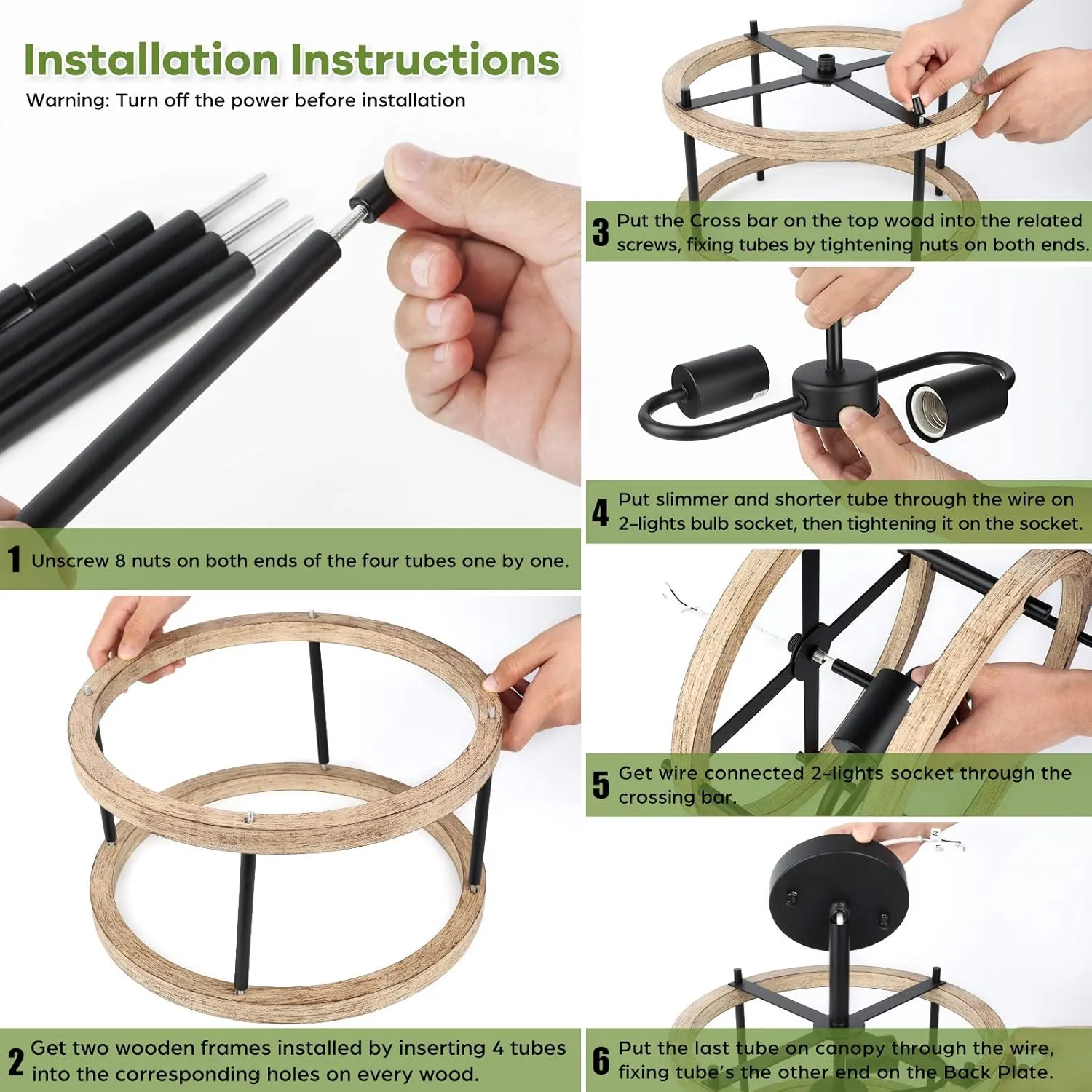 Installation Instructions
Warning: Turn off the power before installation

1 Unscrew 8 nuts on both ends of the four tubes one by one.

2 Get two wooden frames installed by inserting 4 tubes into the corresponding holes on every wood.

3 Put the Cross bar on the top wood into the related screws, fixing tubes by tightening nuts on both ends.

4 Put slimmer and shorter tube through the wire on 2-lights bulb socket, then tightening it on the socket.

5 Get wire connected 2-lights socket through the crossing bar.

6 Put the last tube on canopy through the wire, fixing tube's the other end on the Back Plate.