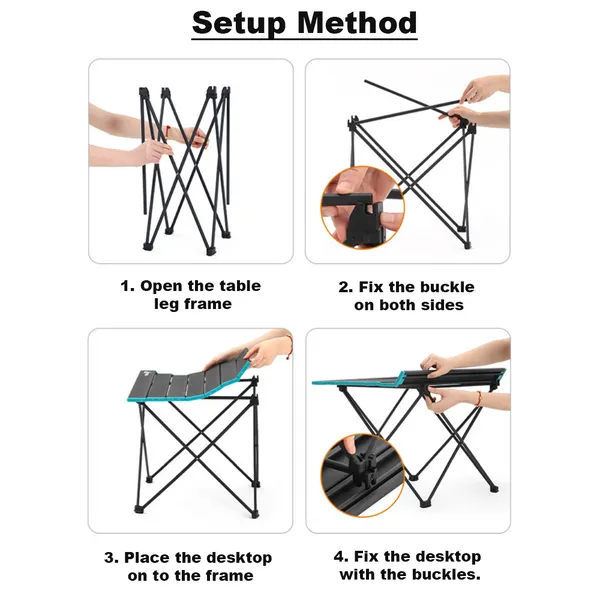 Setup Method

1. Open the table leg frame

2. Fix the buckle on both sides

3. Place the desktop on to the frame

4. Fix the desktop with the buckles.