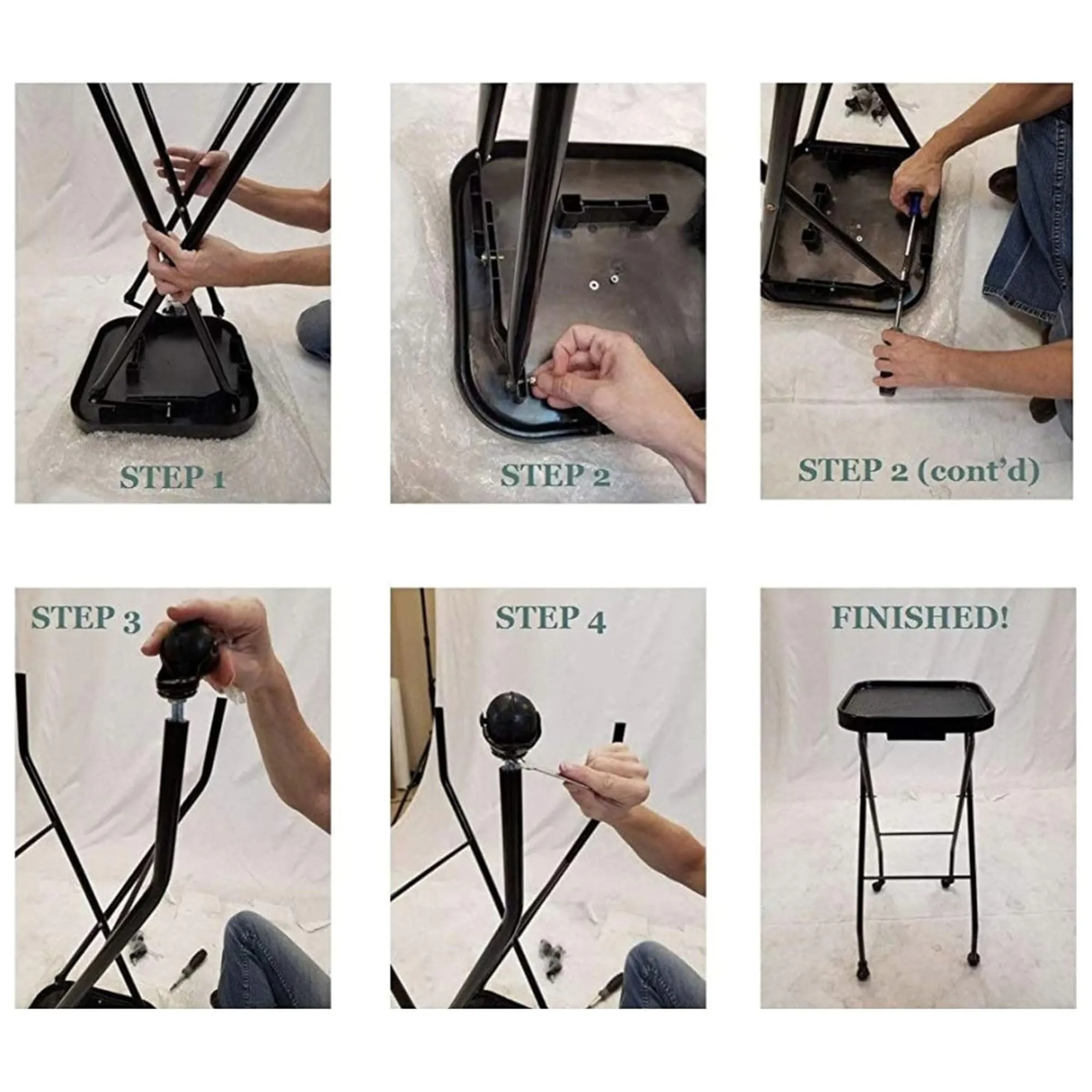 STEP 1

STEP 2

STEP 2 (cont'd)

STEP 3

STEP 4

FINISHED!