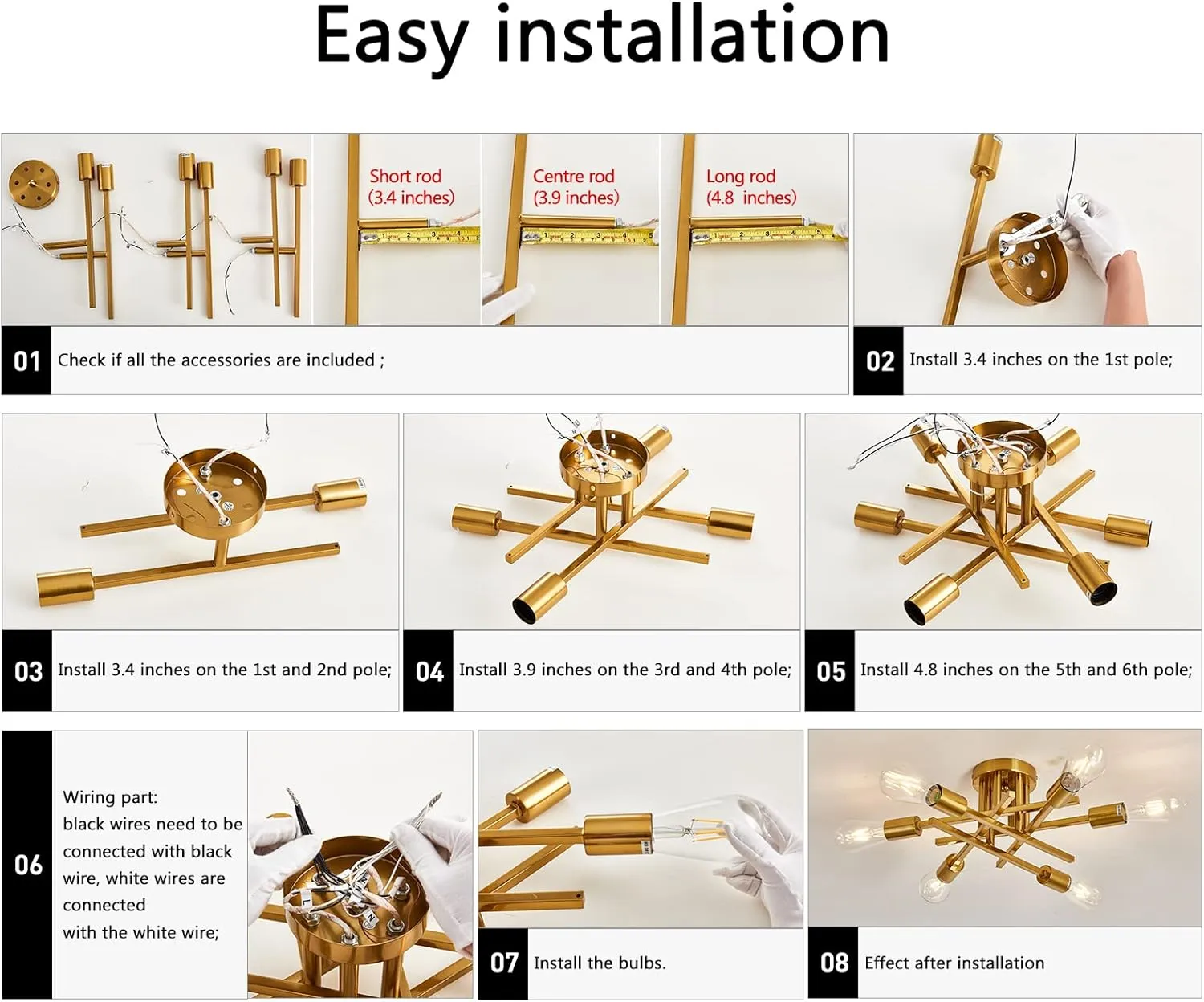 Easy installation

Short rod
(3.4 inches)

Centre rod
(3.9 inches)

Long rod
(4.8 inches)

01 Check if all the accessories are included ;

02 Install 3.4 inches on the 1st pole;

03 Install 3.4 inches on the 1st and 2nd pole;

04 Install 3.9 inches on the 3rd and 4th pole;

05 Install 4.8 inches on the 5th and 6th pole;

06 Wiring part:
black wires need to be connected with black wire, white wires are connected with the white wire;

07 Install the bulbs.

08 Effect after installation